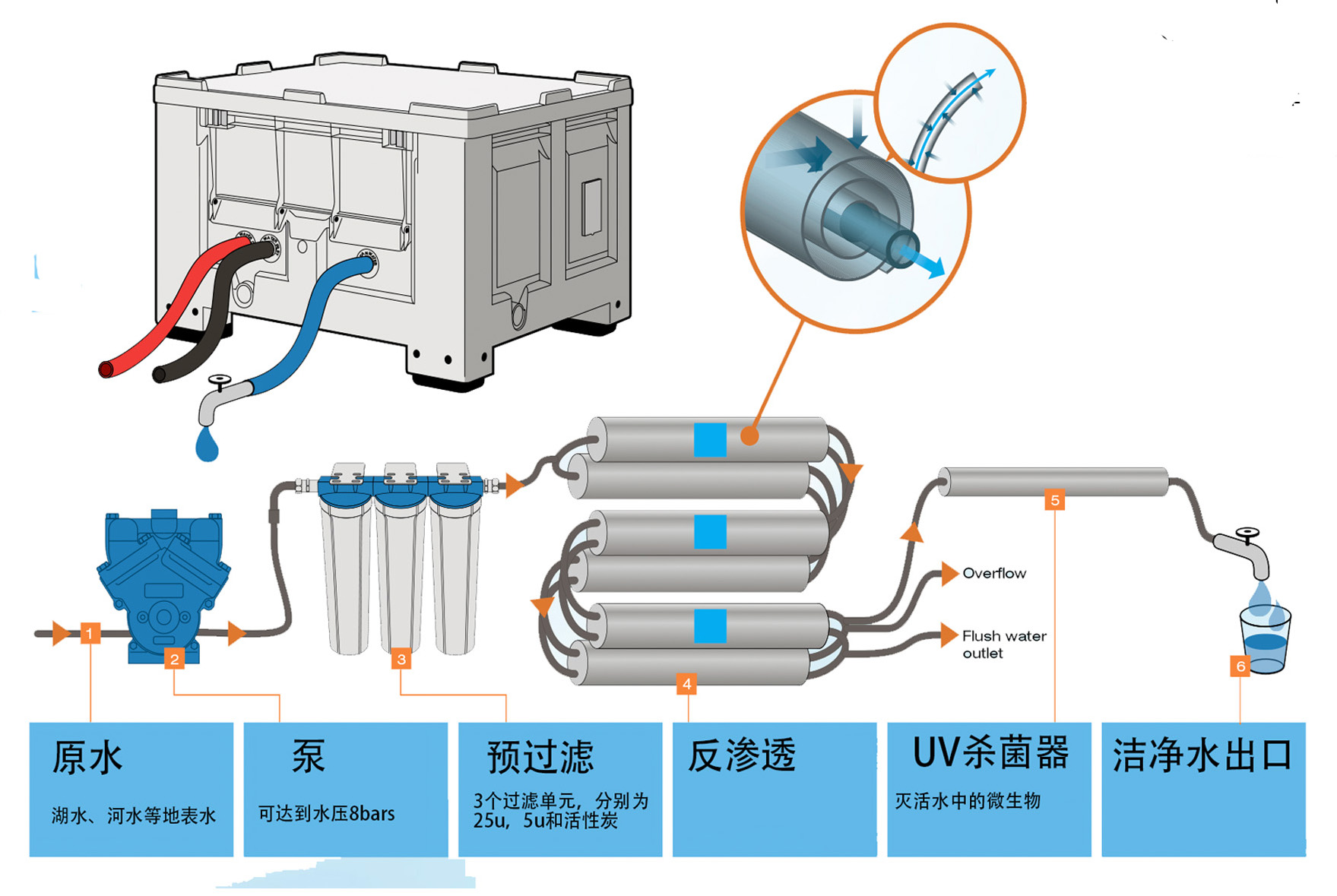 1

2

3

4

5

6

Overflow

Flush water outlet

原水

湖水、河水等地表水

泵

可达到水压8bars

预过滤

3个过滤单元，分别为25u，5u和活性炭

反渗透

UV杀菌器

灭活水中的微生物

洁净水出口